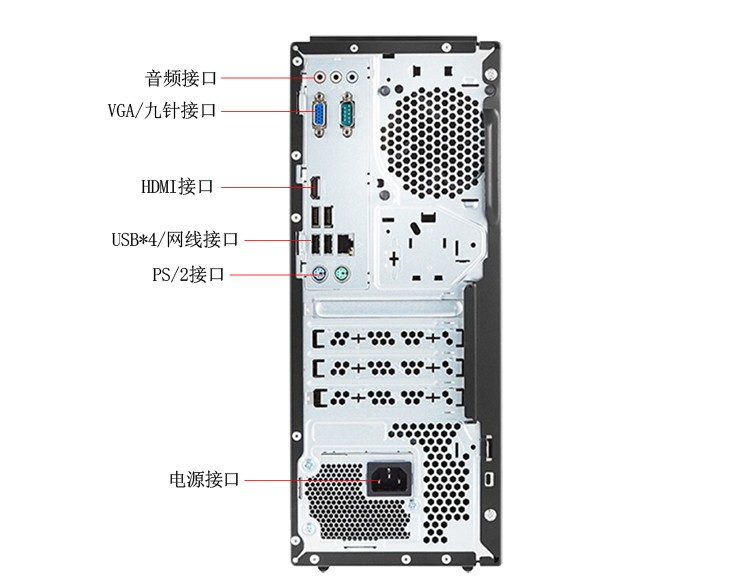 音频接口
VGA/九针接口
HDMI接口
USB*4/网线接口
PS/2接口
电源接口